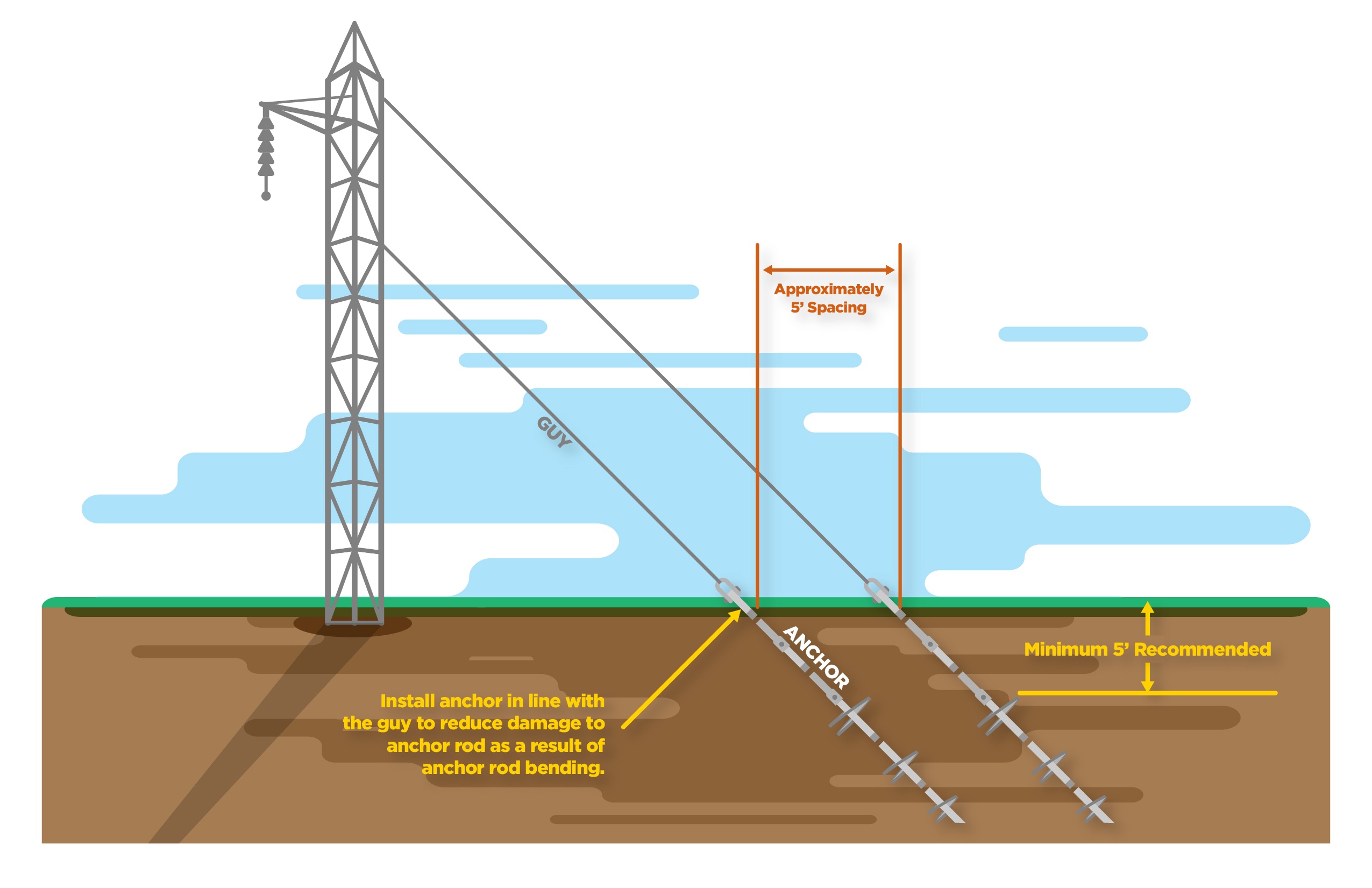 Approximately
5' Spacing

GUY

ANCHOR

Minimum 5' Recommended

Install anchor in line with the guy to reduce damage to anchor rod as a result of anchor rod bending.