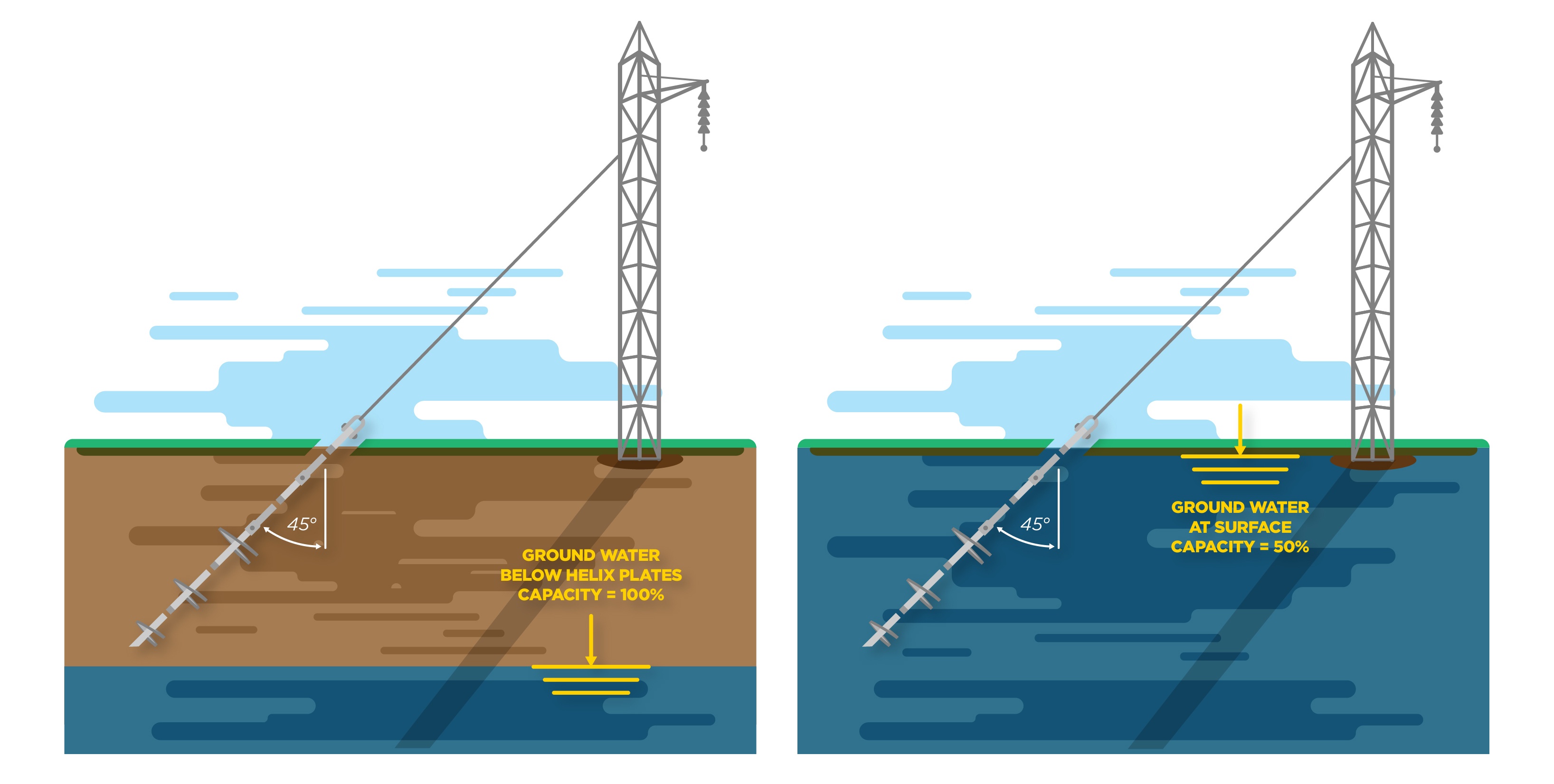 45°

GROUND WATER
BELOW HELIX PLATES
CAPACITY = 100%

45°

GROUND WATER
AT SURFACE
CAPACITY = 50%