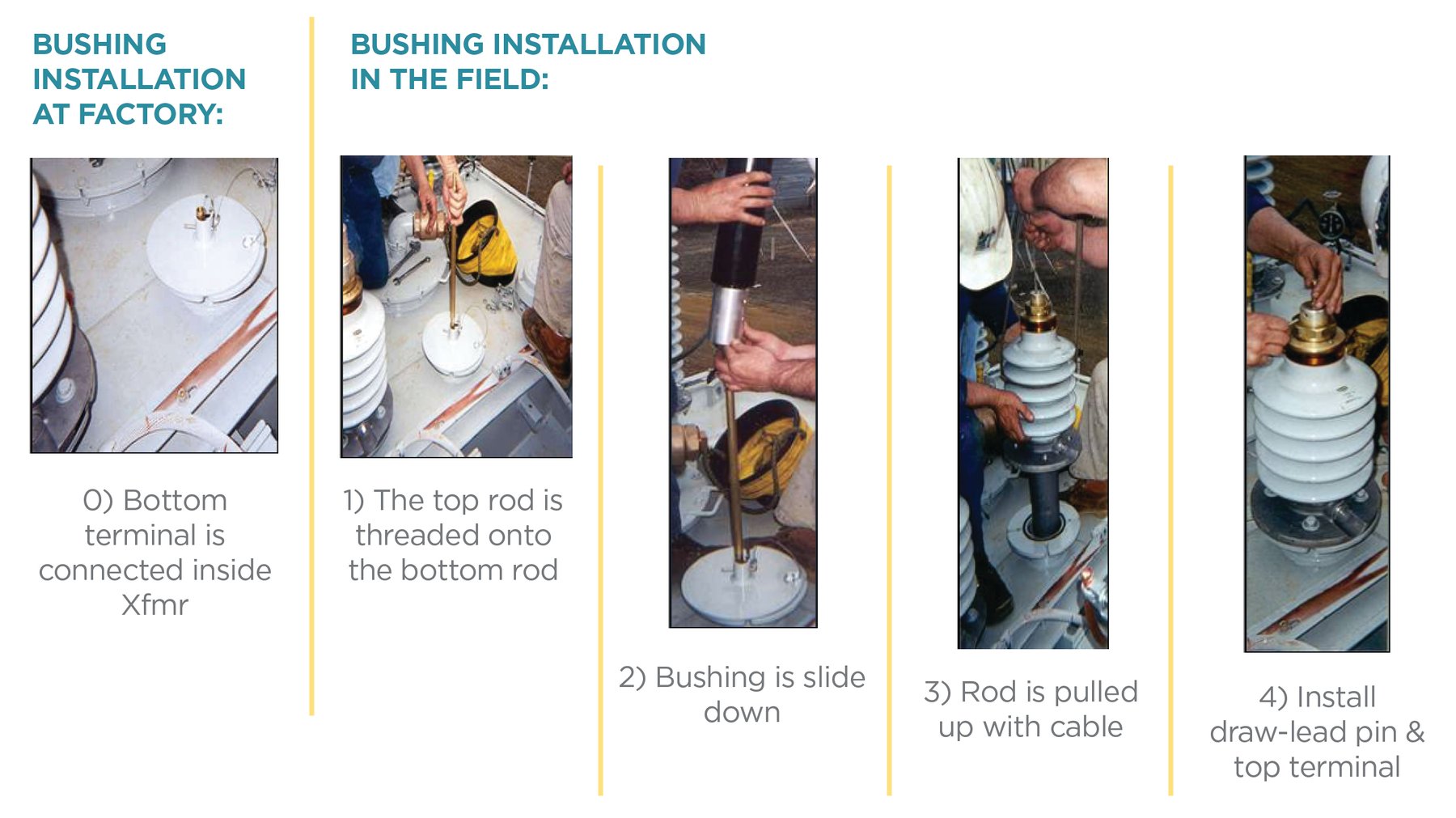 BUSHING INSTALLATION AT FACTORY:

0) Bottom terminal is connected inside Xfmr

BUSHING INSTALLATION IN THE FIELD:

1) The top rod is threaded onto the bottom rod

2) Bushing is slide down

3) Rod is pulled up with cable

4) Install draw-lead pin & top terminal